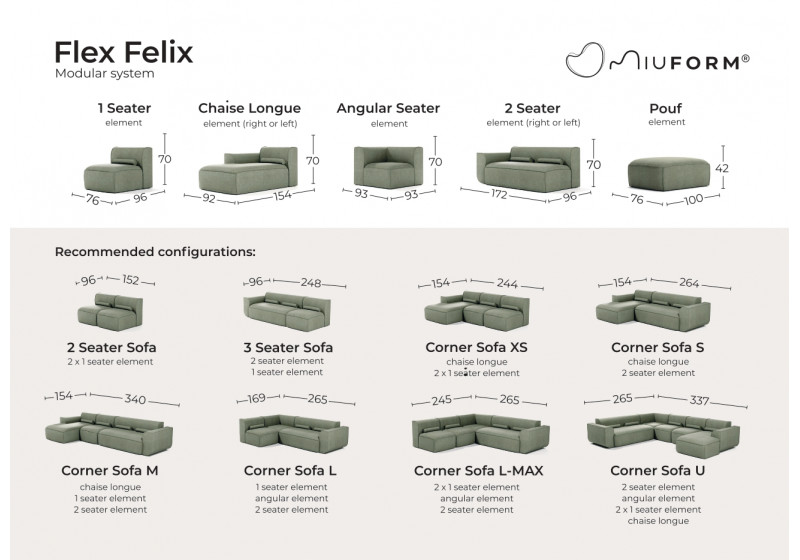 Flex Felix
Modular system

MIUFORM®

1 Seater
element
70
76 96

Chaise Longue
element (right or left)
70
92 154

Angular Seater
element
70
93 93

2 Seater
element (right or left)
70
172 96

Pouf
element
42
76 100

Recommended configurations:

96 152
2 Seater Sofa
2 x 1 seater element

96 248
3 Seater Sofa
2 seater element
1 seater element

154 244
Corner Sofa XS
chaise longue
2 x 1 seater element

154 264
Corner Sofa S
chaise longue
2 seater element

154 340
Corner Sofa M
chaise longue
1 seater element
2 seater element

169 265
Corner Sofa L
1 seater element
angular element
2 seater element

245 265
Corner Sofa L-MAX
2 x 1 seater element
angular element
2 seater element

265 337
Corner Sofa U
2 seater element
angular element
2 x 1 seater element
chaise longue